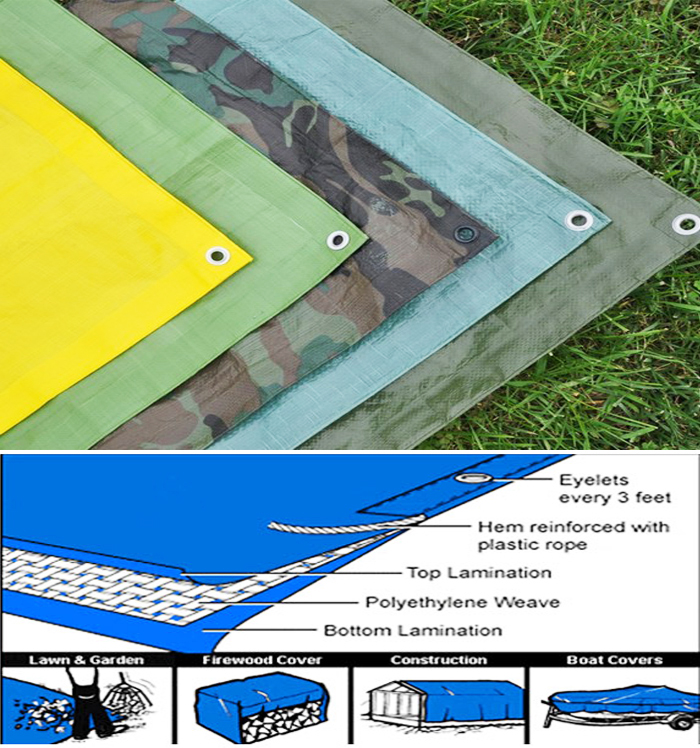 Eyelets every 3 feet

Hem reinforced with plastic rope

Top Lamination

Polyethylene Weave

Bottom Lamination

Lawn & Garden

Firewood Cover

Construction

Boat Covers